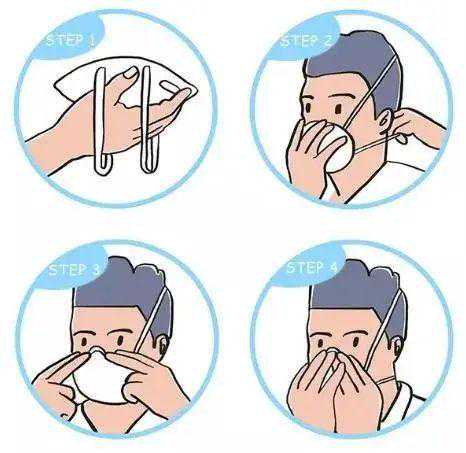 STEP 1

STEP 2

STEP 3

STEP 4